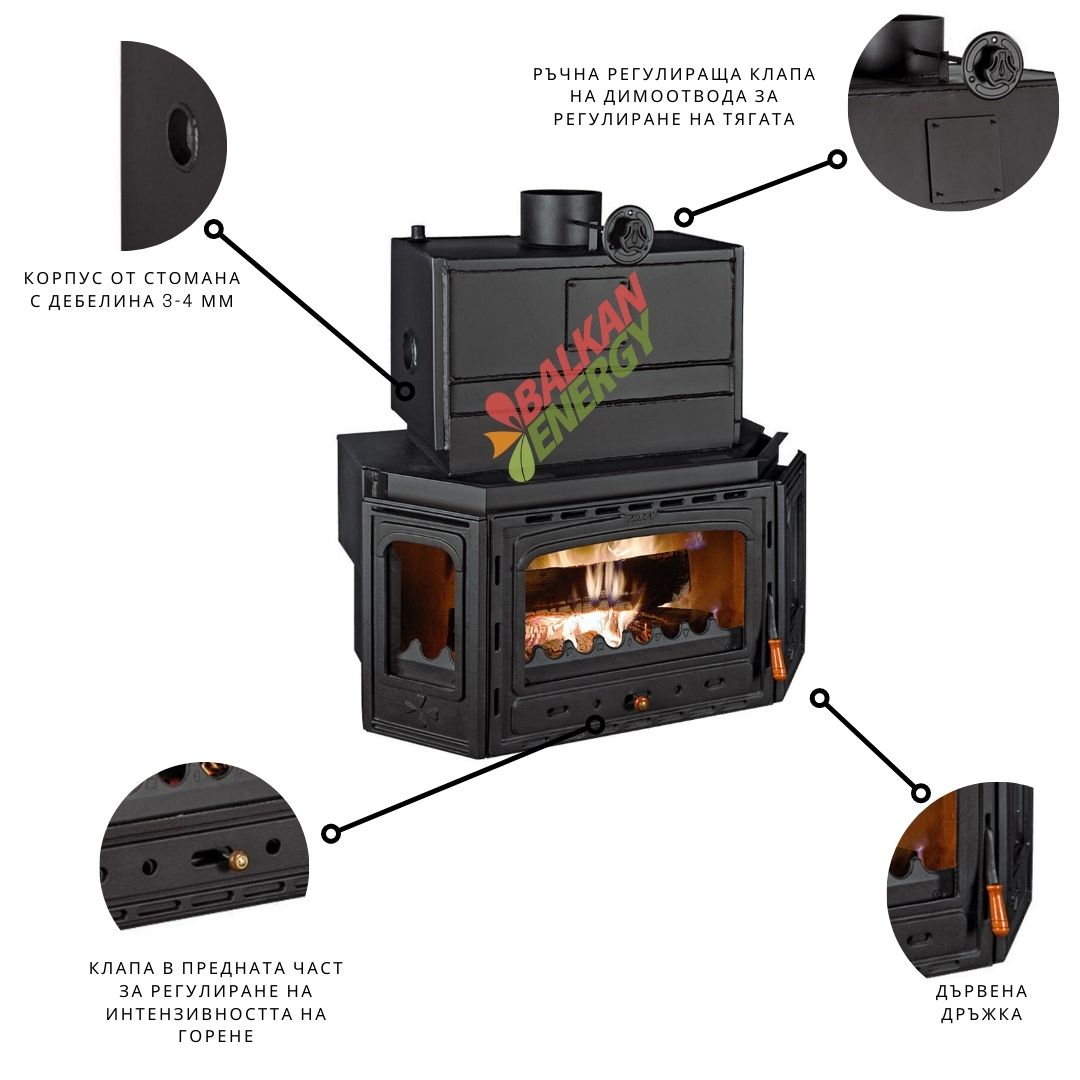 РЪЧНА РЕГУЛИРАЩА КЛАПА НА ДИМООТВОДА ЗА РЕГУЛИРАНЕ НА ТЯГАТА

КОРПУС ОТ СТОМАНА С ДЕБЕЛИНА 3-4 ММ

BALKAN ENERGY

КЛАПА В ПРЕДНАТА ЧАСТ ЗА РЕГУЛИРАНЕ НА ИНТЕНЗИВНОСТТА НА ГОРЕНЕ

ДЪРВЕНА ДРЪЖКА