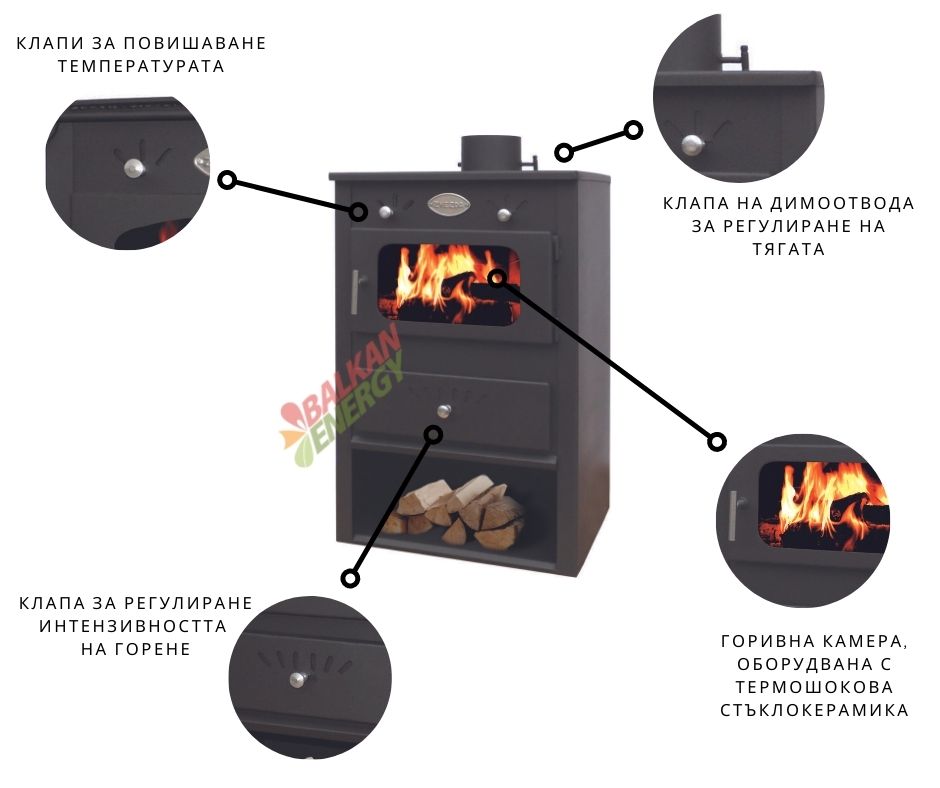 КЛАПИ ЗА ПОВИШАВАНЕ ТЕМПЕРАТУРАТА

КЛАПА НА ДИМООТВОДА ЗА РЕГУЛИРАНЕ НА ТЯГАТА

BALKAN ENERGY

КЛАПА ЗА РЕГУЛИРАНЕ ИНТЕНЗИВНОСТТА НА ГОРЕНЕ

ГОРИВНА КАМЕРА, ОБОРУДВАНА С ТЕРМОШОКОВА СТЪКЛОКЕРАМИКА