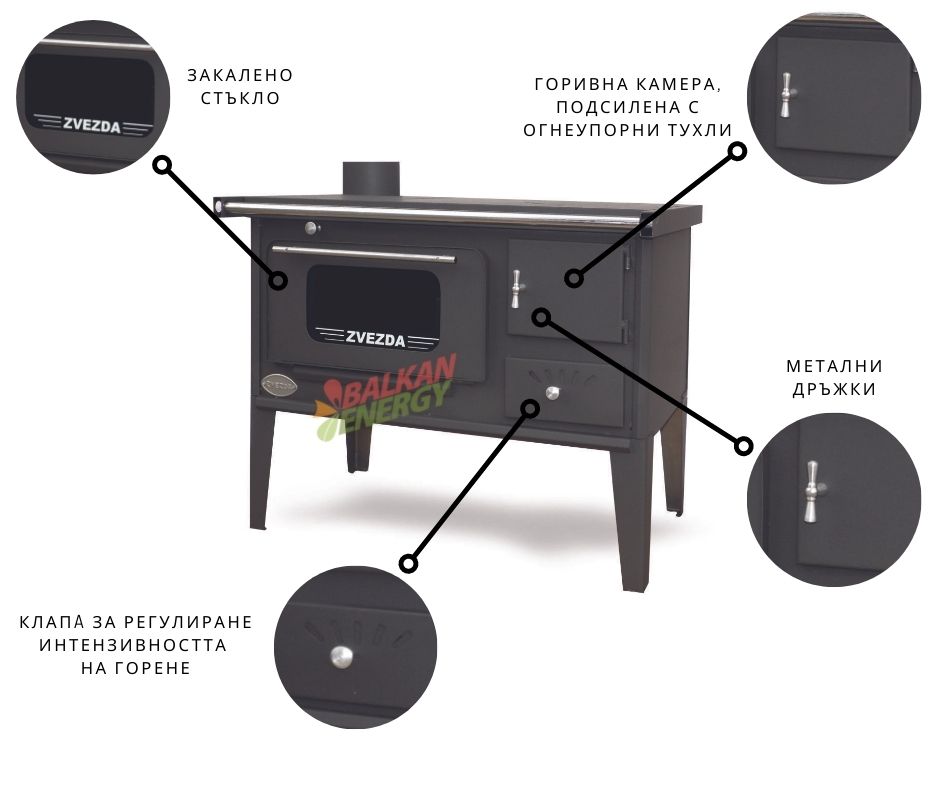 ZVEZDA

ЗАКАЛЕНО СТЪКЛО

ГОРИВНА КАМЕРА, ПОДСИЛЕНА С ОГНЕУПОРНИ ТУХЛИ

ZVEZDA

BALKAN ENERGY

МЕТАЛНИ ДРЪЖКИ

КЛАПА ЗА РЕГУЛИРАНЕ ИНТЕНЗИВНОСТТА НА ГОРЕНЕ