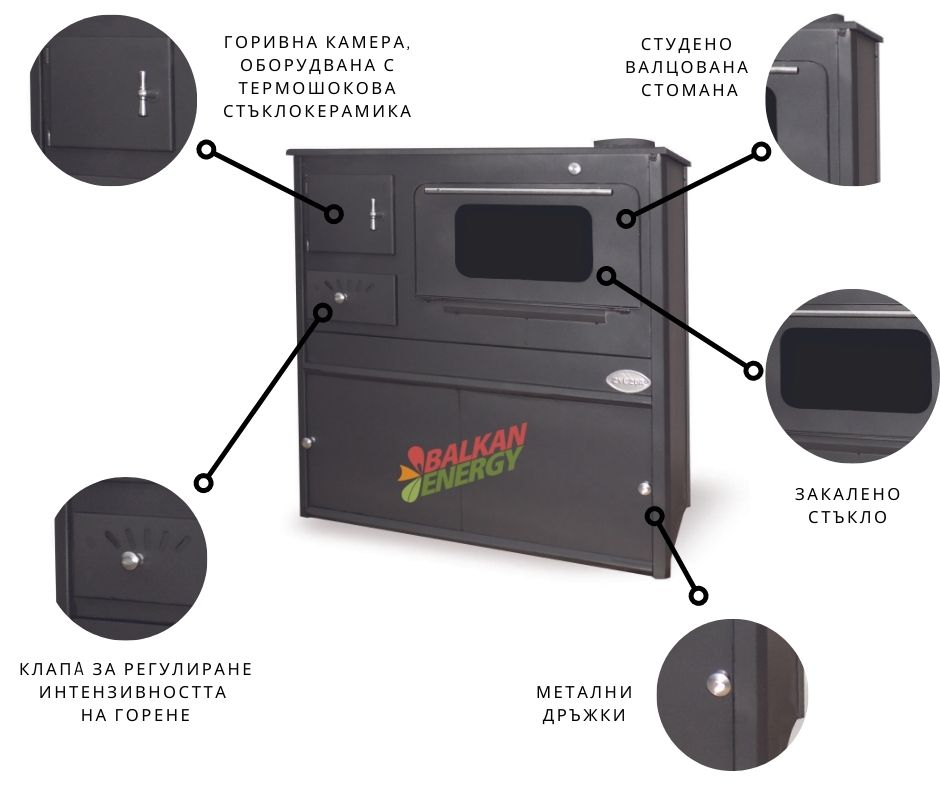 ГОРИВНА КАМЕРА, ОБОРУДВАНА С ТЕРМОШОКОВА СТЪКЛОКЕРАМИКА

СТУДЕНО ВАЛЦОВАНА СТОМАНА

BALKAN ENERGY

ЗАКАЛЕНО СТЪКЛО

КЛАПА ЗА РЕГУЛИРАНЕ ИНТЕНЗИВНОСТТА НА ГОРЕНЕ

МЕТАЛНИ ДРЪЖКИ