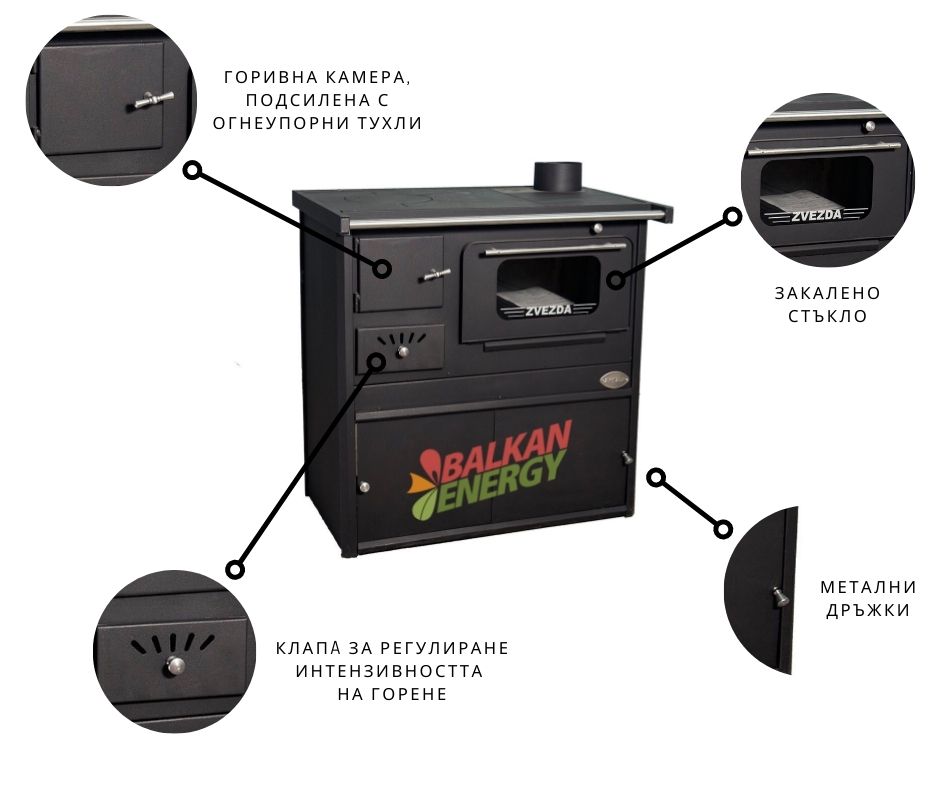 ГОРИВНА КАМЕРА, ПОДСИЛЕНА С ОГНЕУПОРНИ ТУХЛИ

ZVEZDA

ЗАКАЛЕНО СТЪКЛО

ZVEZDA

BALKAN ENERGY

МЕТАЛНИ ДРЪЖКИ

КЛАПА ЗА РЕГУЛИРАНЕ ИНТЕНЗИВНОСТТА НА ГОРЕНЕ