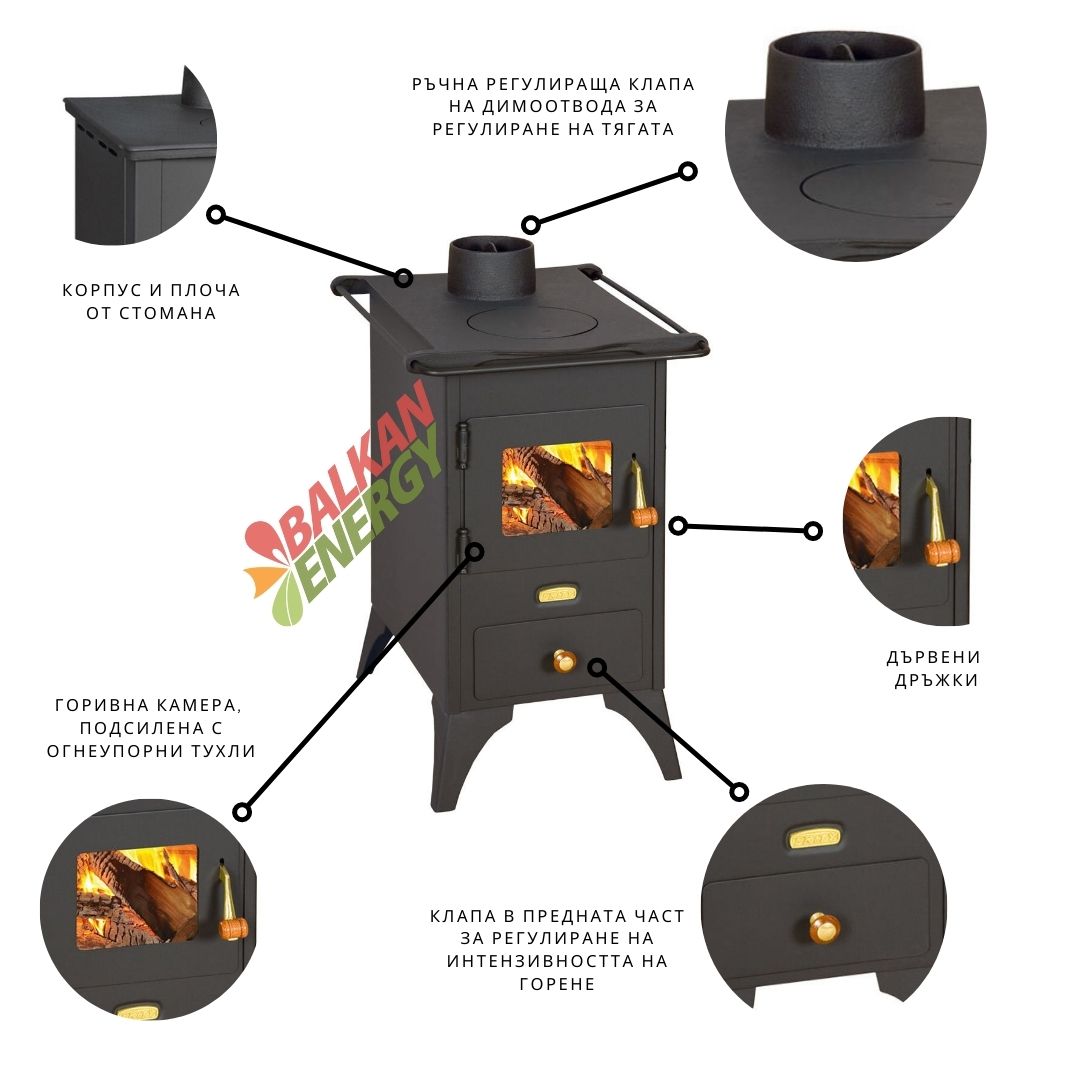 РЪЧНА РЕГУЛИРАЩА КЛАПА НА ДИМООТВОДА ЗА РЕГУЛИРАНЕ НА ТЯГАТА

КОРПУС И ПЛОЧА ОТ СТОМАНА

BALKAN ENERGY

ДЪРВЕНИ ДРЪЖКИ

ГОРИВНА КАМЕРА, ПОДСИЛЕНА С ОГНЕУПОРНИ ТУХЛИ

КЛАПА В ПРЕДНАТА ЧАСТ ЗА РЕГУЛИРАНЕ НА ИНТЕНЗИВНОСТТА НА ГОРЕНЕ